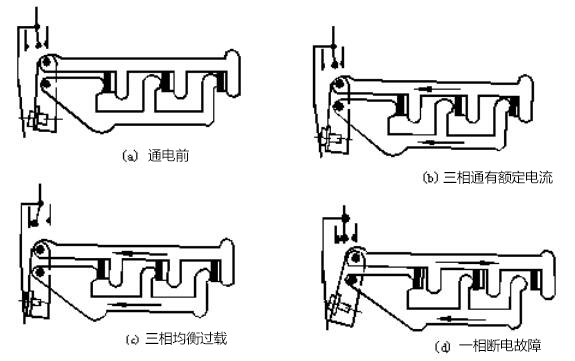 (a) 通电前

(b) 三相通有额定电流

(c) 三相均衡过载

(d) 一相断电故障